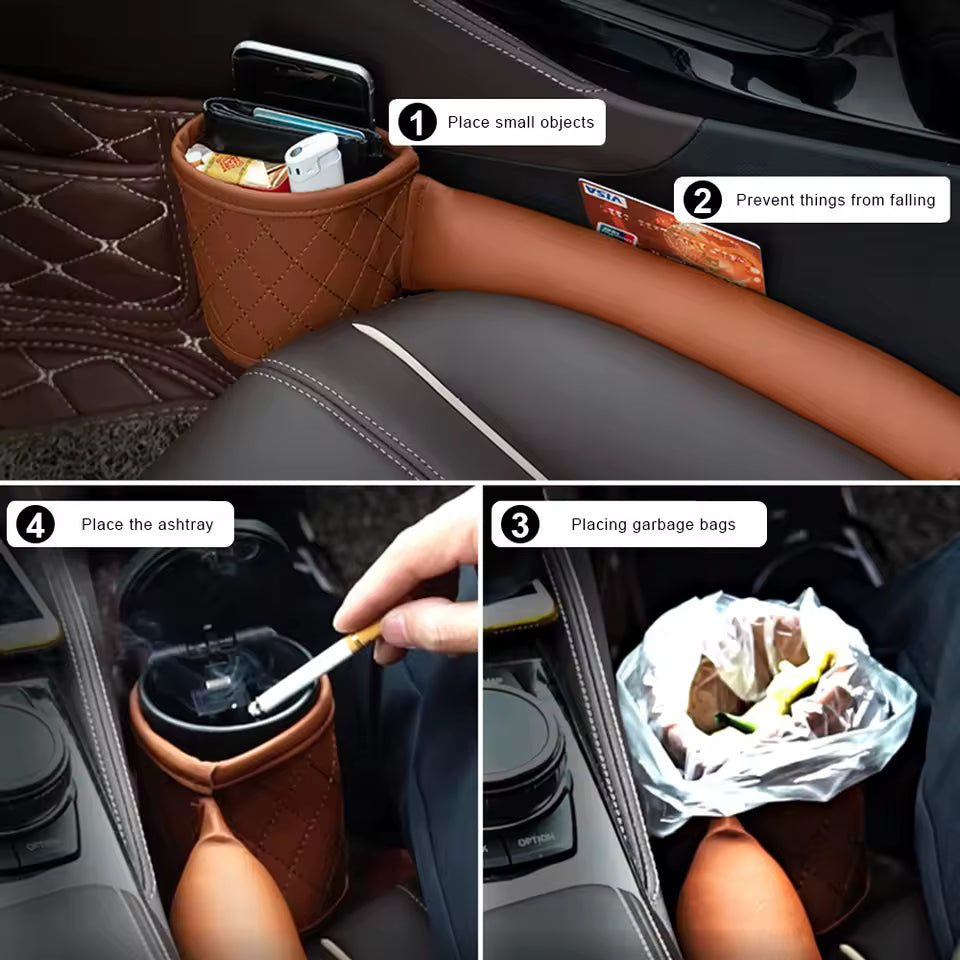 1 Place small objects

2 Prevent things from falling

VISA

4 Place the ashtray

3 Placing garbage bags

OPTION

OPTION